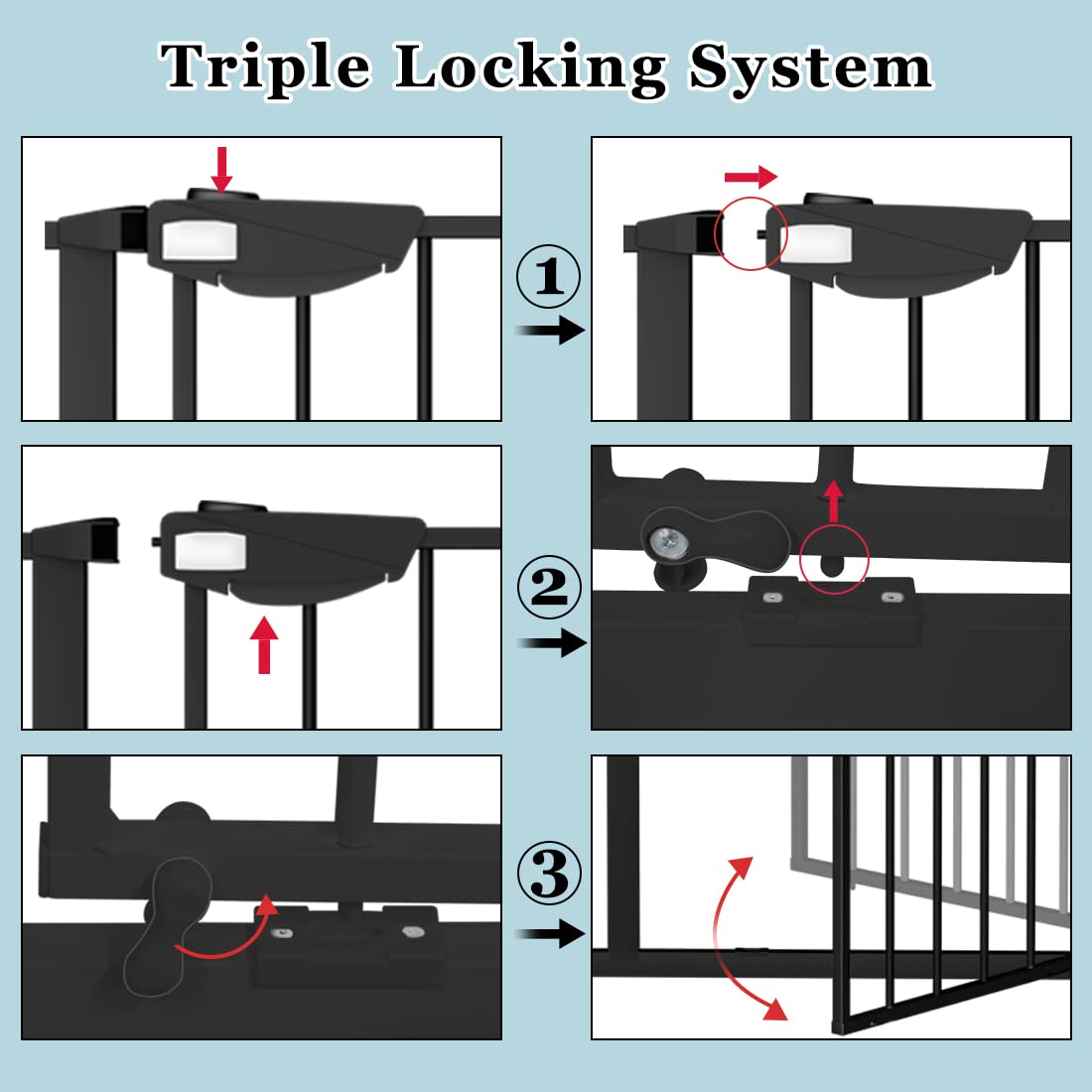 Triple Locking System

①

②

③