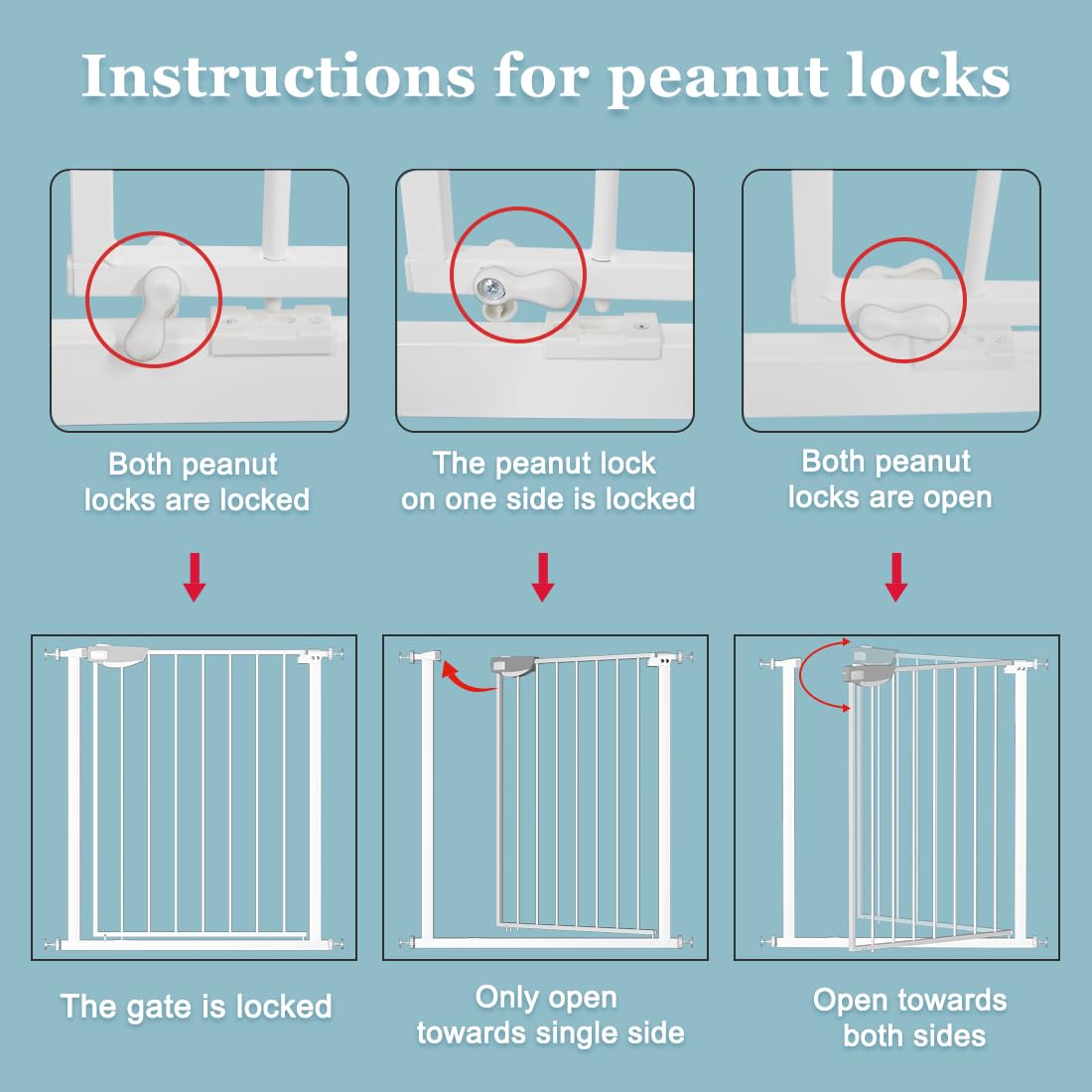 Instructions for peanut locks

Both peanut locks are locked

The peanut lock on one side is locked

Both peanut locks are open

The gate is locked

Only open towards single side

Open towards both sides