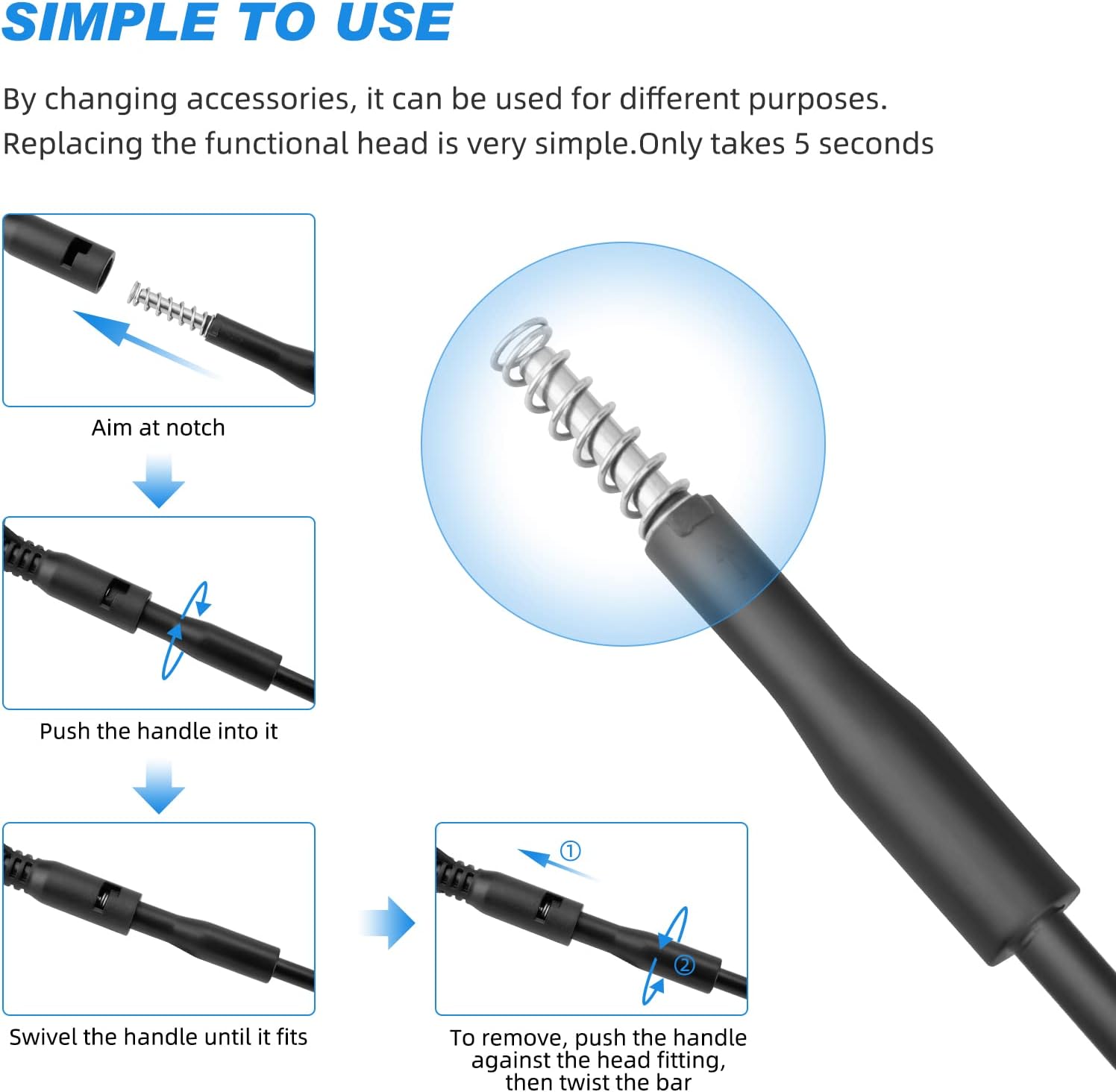 SIMPLE TO USE

By changing accessories, it can be used for different purposes. Replacing the functional head is very simple.Only takes 5 seconds

Aim at notch

Push the handle into it

Swivel the handle until it fits

①

②

To remove, push the handle against the head fitting, then twist the bar