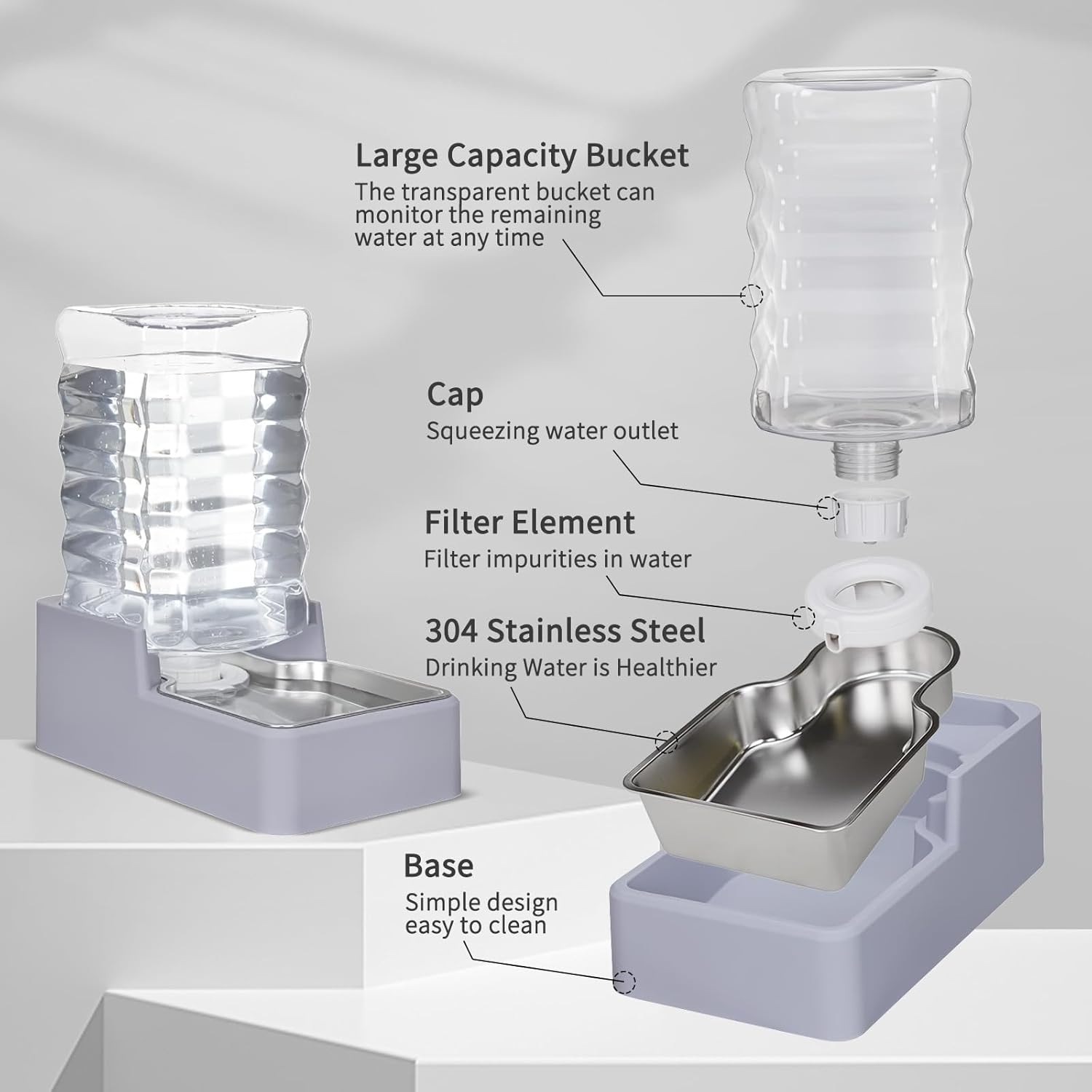 Large Capacity Bucket
The transparent bucket can monitor the remaining water at any time

Cap
Squeezing water outlet

Filter Element
Filter impurities in water

304 Stainless Steel
Drinking Water is Healthier

Base
Simple design easy to clean