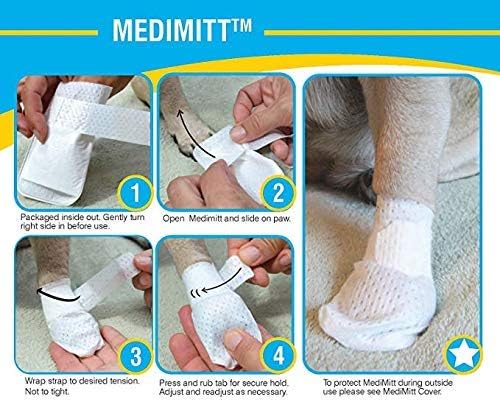 MEDIMITT™

1
Packaged inside out. Gently turn right side in before use.

2
Open Medimitt and slide on paw.

3
Wrap strap to desired tension. Not to tight.

4
Press and rub tab for secure hold. Adjust and readjust as necessary.

To protect MediMitt during outside use please see MediMitt Cover.