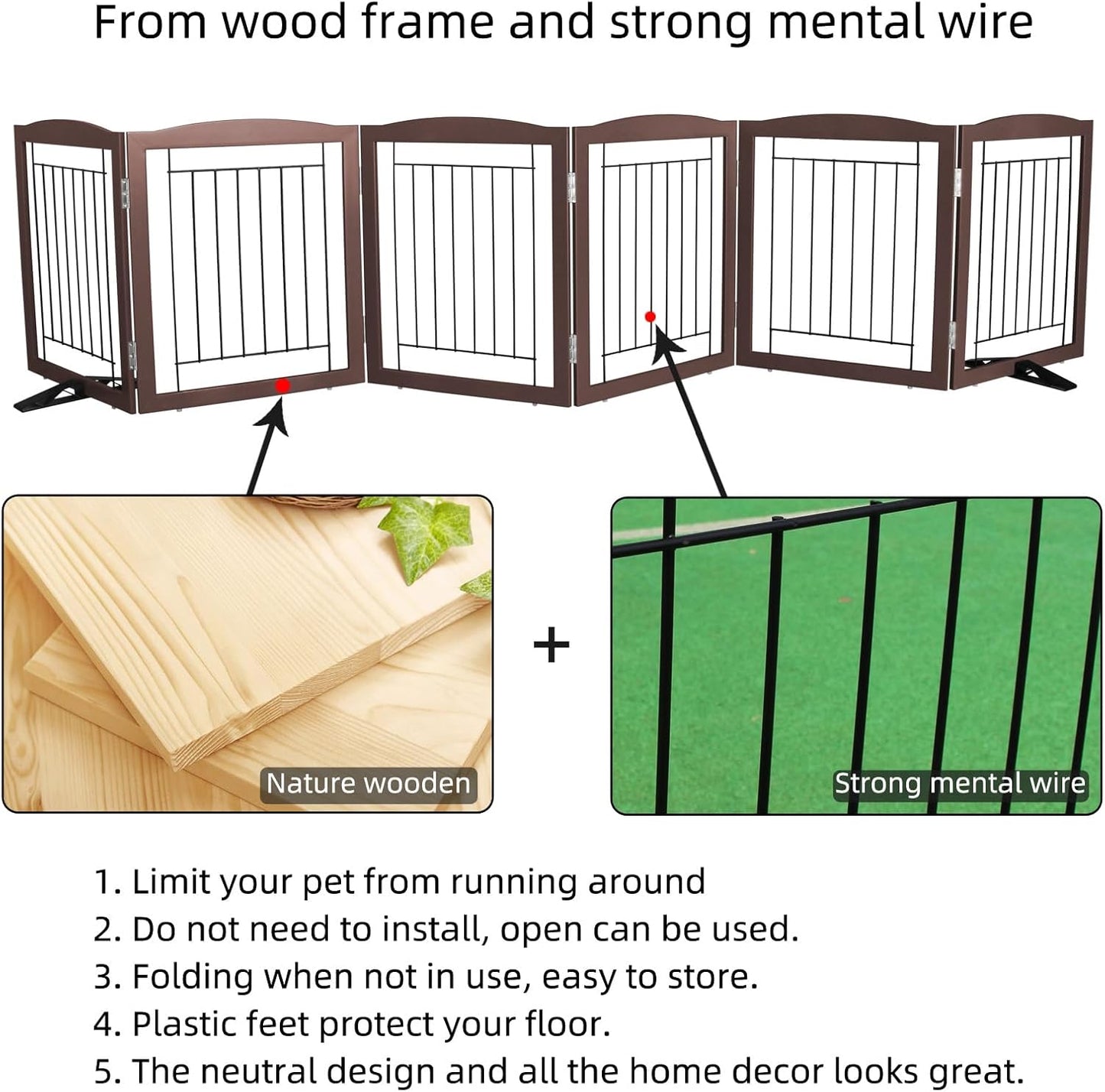 From wood frame and strong mental wire

Nature wooden

+

Strong mental wire

1. Limit your pet from running around
2. Do not need to install, open can be used.
3. Folding when not in use, easy to store.
4. Plastic feet protect your floor.
5. The neutral design and all the home decor looks great.