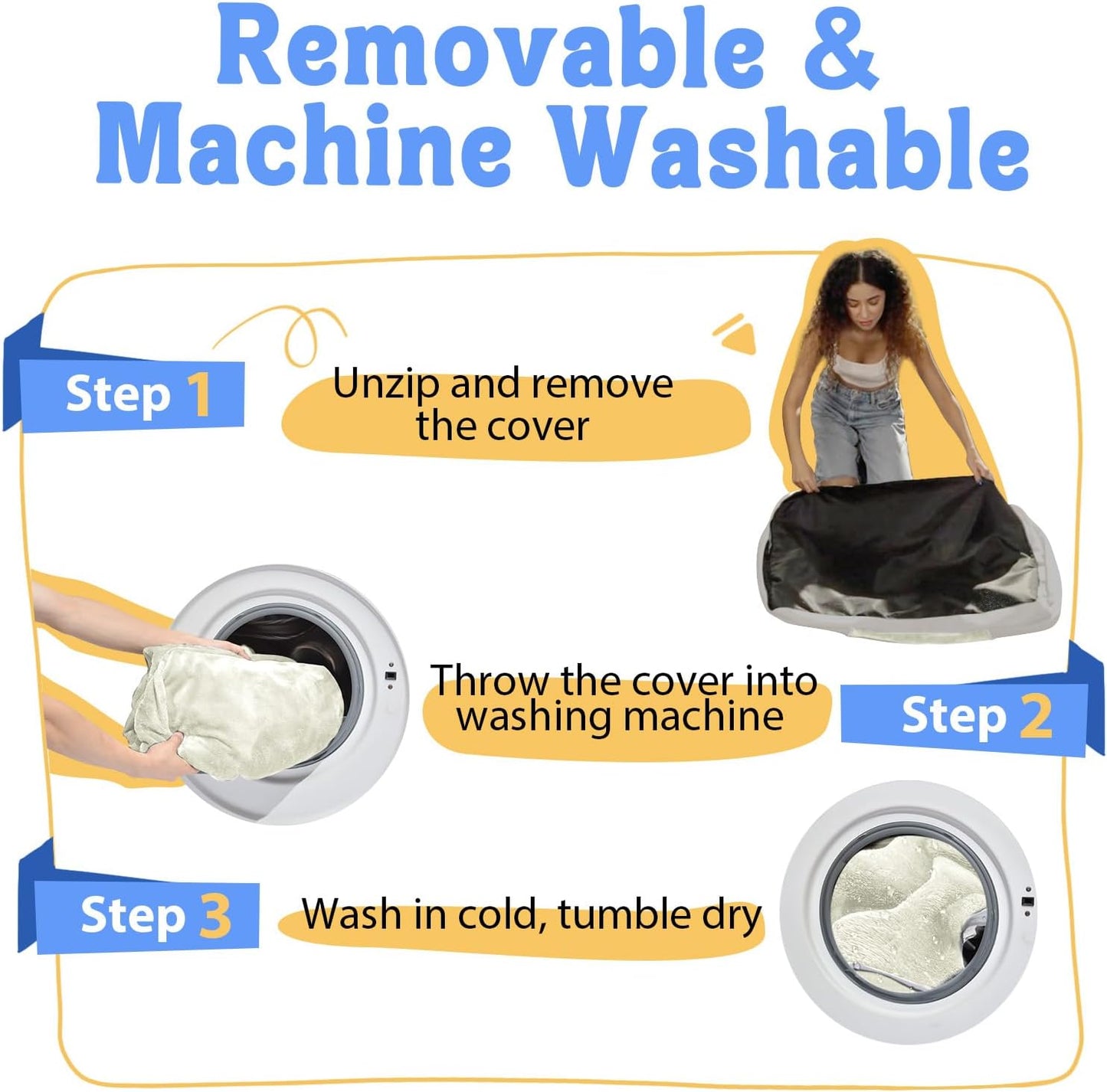 Removable & Machine Washable

Step 1

Unzip and remove the cover

Throw the cover into washing machine

Step 2

Step 3

Wash in cold, tumble dry