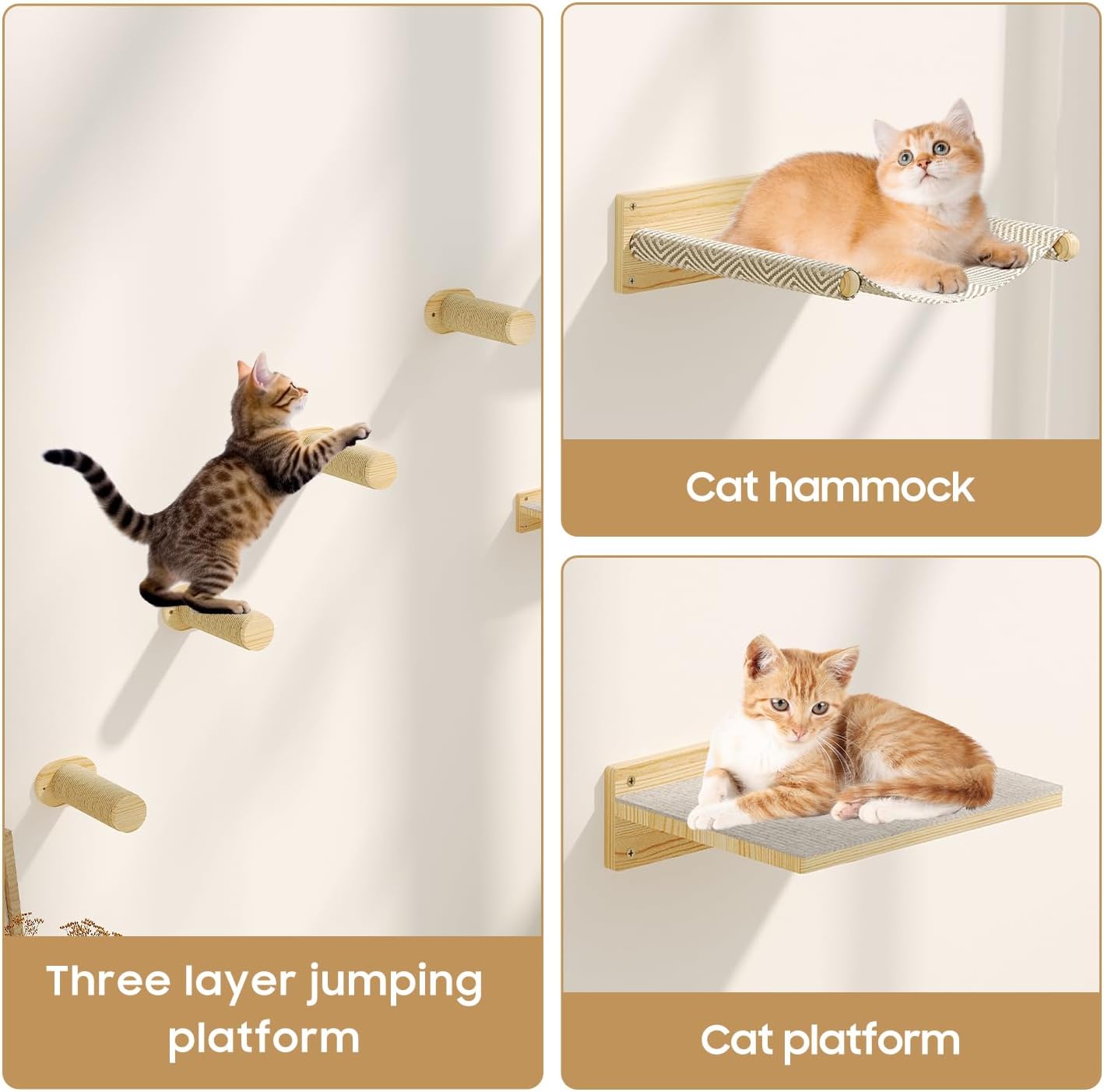 Three layer jumping platform

Cat hammock

Cat platform