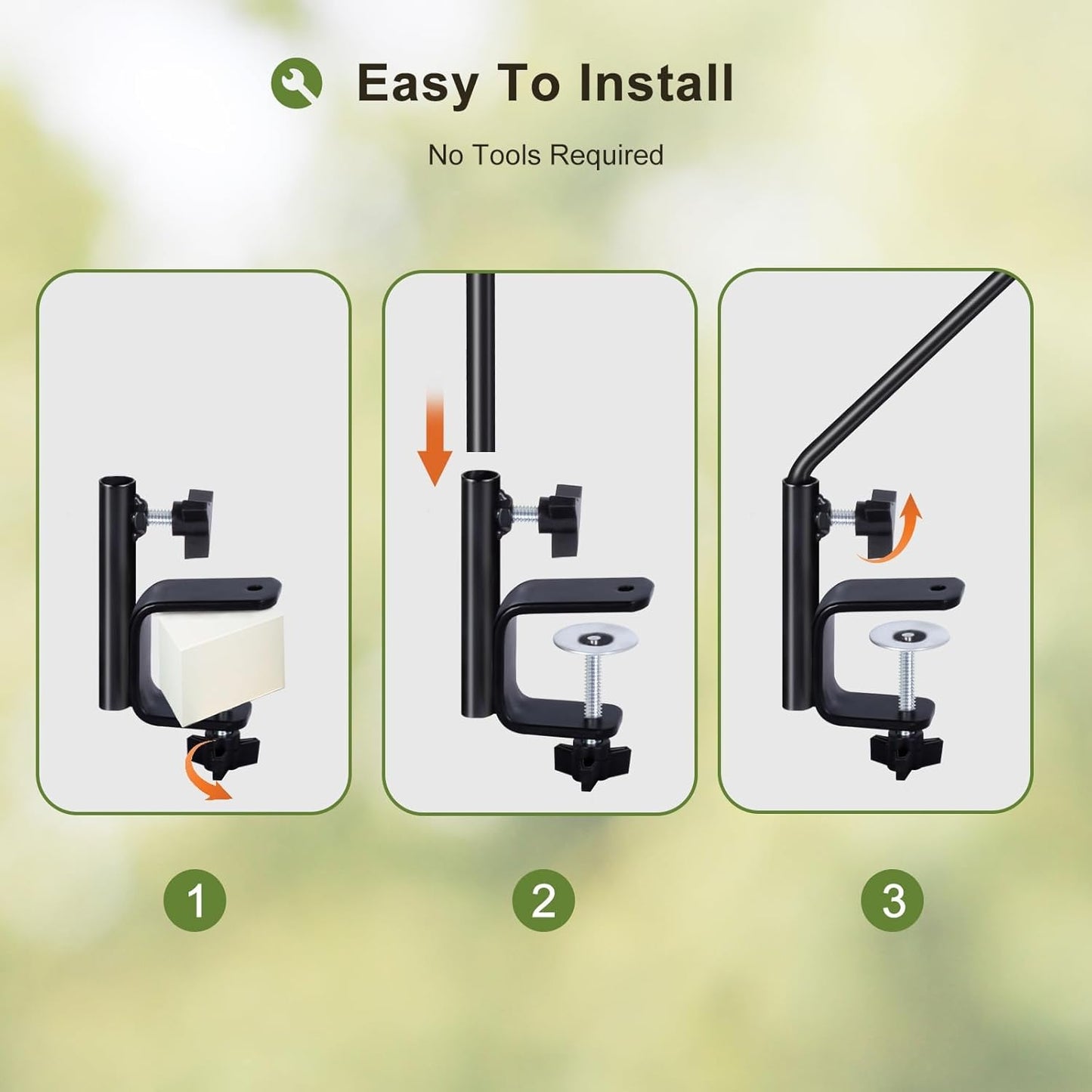 Easy To Install

No Tools Required

1

2

3